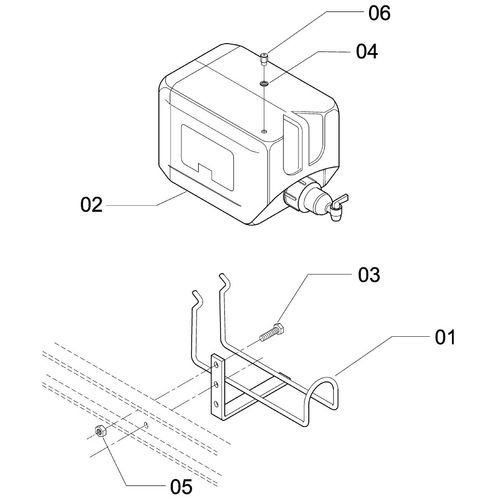 06
04
02
03
01
05