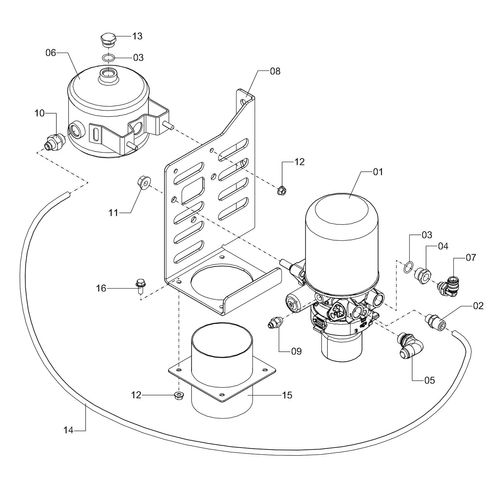 13
06
03
08
10
12
01
11
03
04
07
16
02
09
05
12
15
14