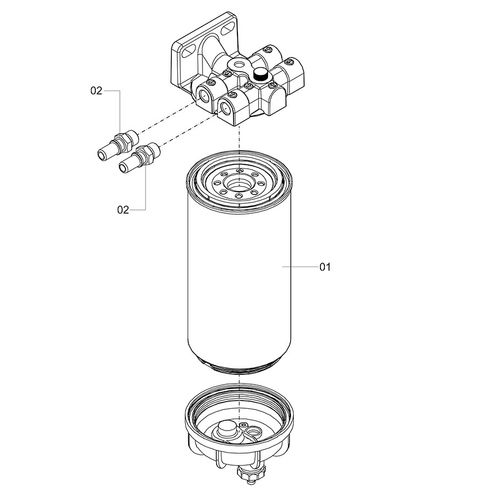 02
02
01