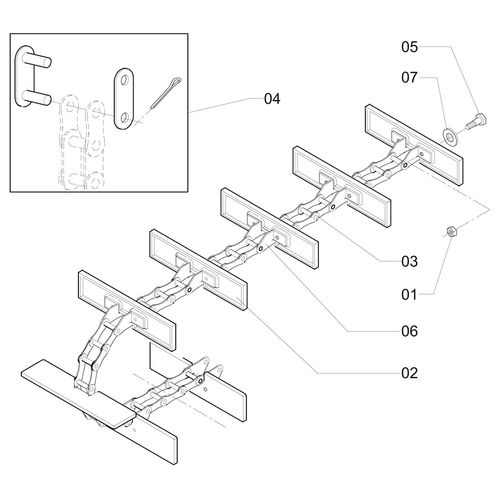 05
07
04
03
01
06
02