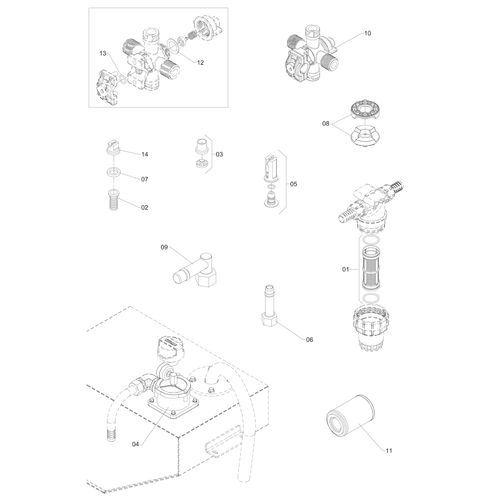 13
12
10
08
14
03
07
05
02
09
01
06
04
11