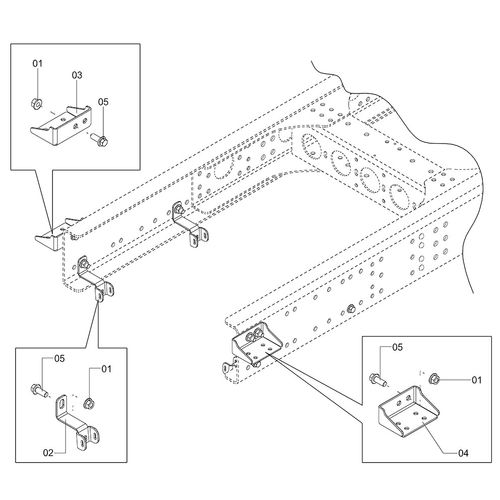 01
03
05

05
01
02

05
01
04