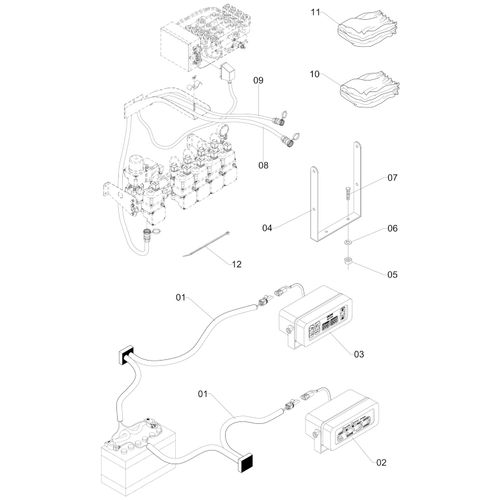 11

10

09

08

07

04

06

05

12

01

03

01

02