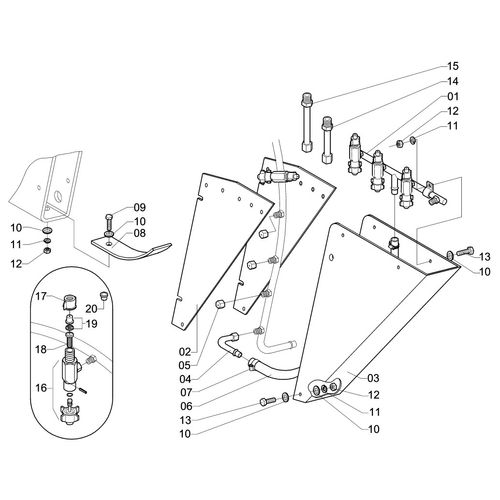 15
14
01
12
11
09
10
08
10
11
12
13
10
17
20
19
18
16
02
05
04
07
06
13
10
03
12
11
10