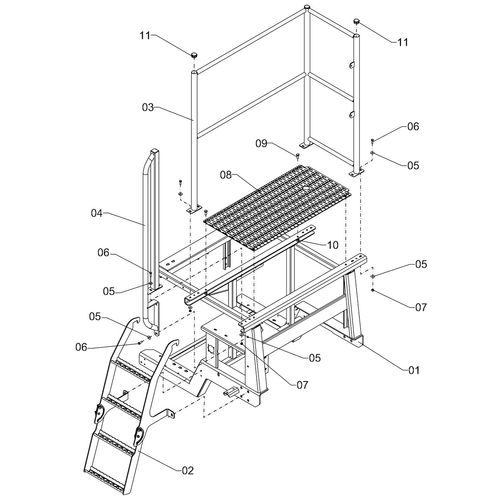 11
11
03
06
09
05
08
04
10
06
05
05
07
05
06
05
01
07
02