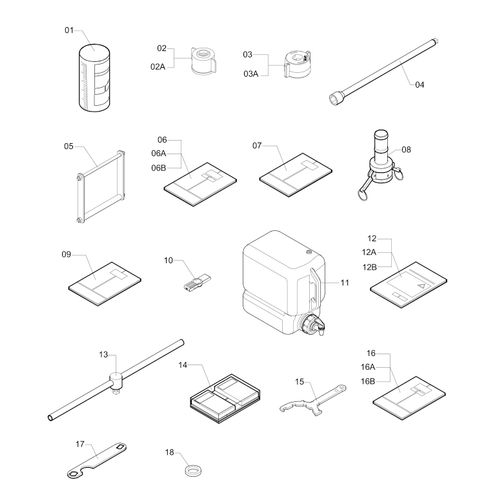 01
02
02A
03
03A
04
05
06
06A
06B
07
08
09
10
11
12
12A
12B
13
14
15
16
16A
16B
17
18