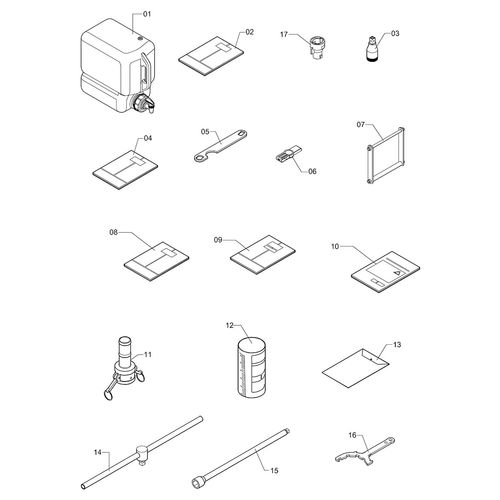 01
02
17
03
04
05
06
07
08
09
10
11
12
13
14
15
16