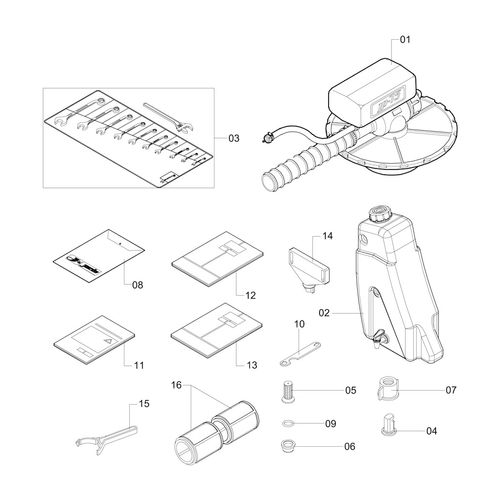 01

03

14

08

12

02

10

11

13

16

05

07

15

09

04

06