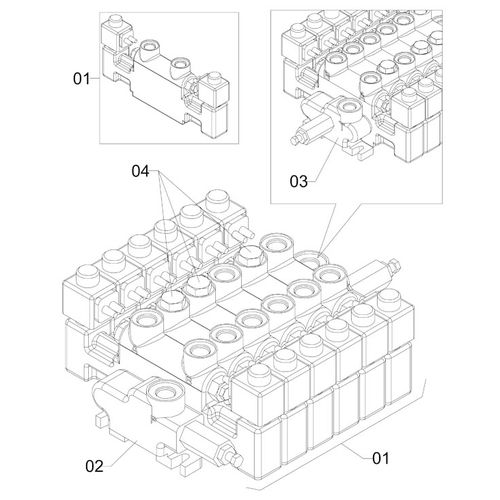 01

03

04

02

01