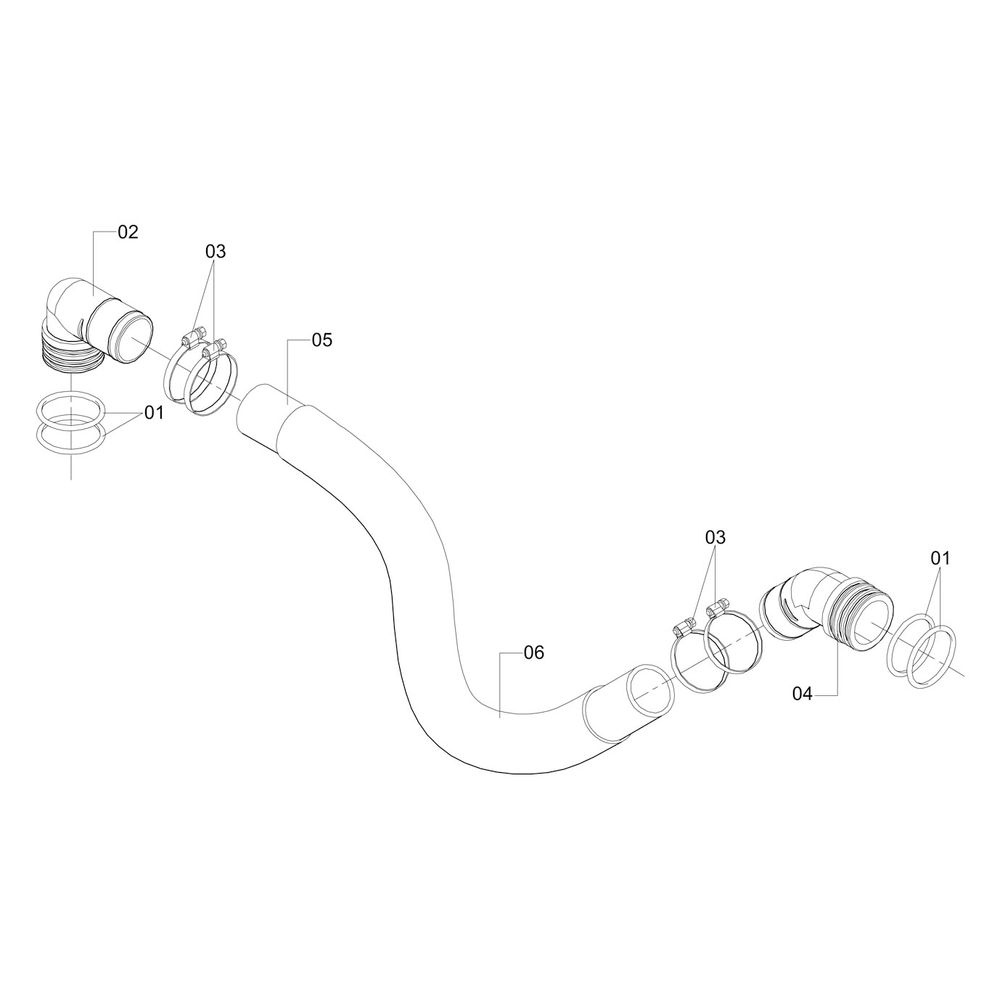 02
03
05
01
03
01
06
04