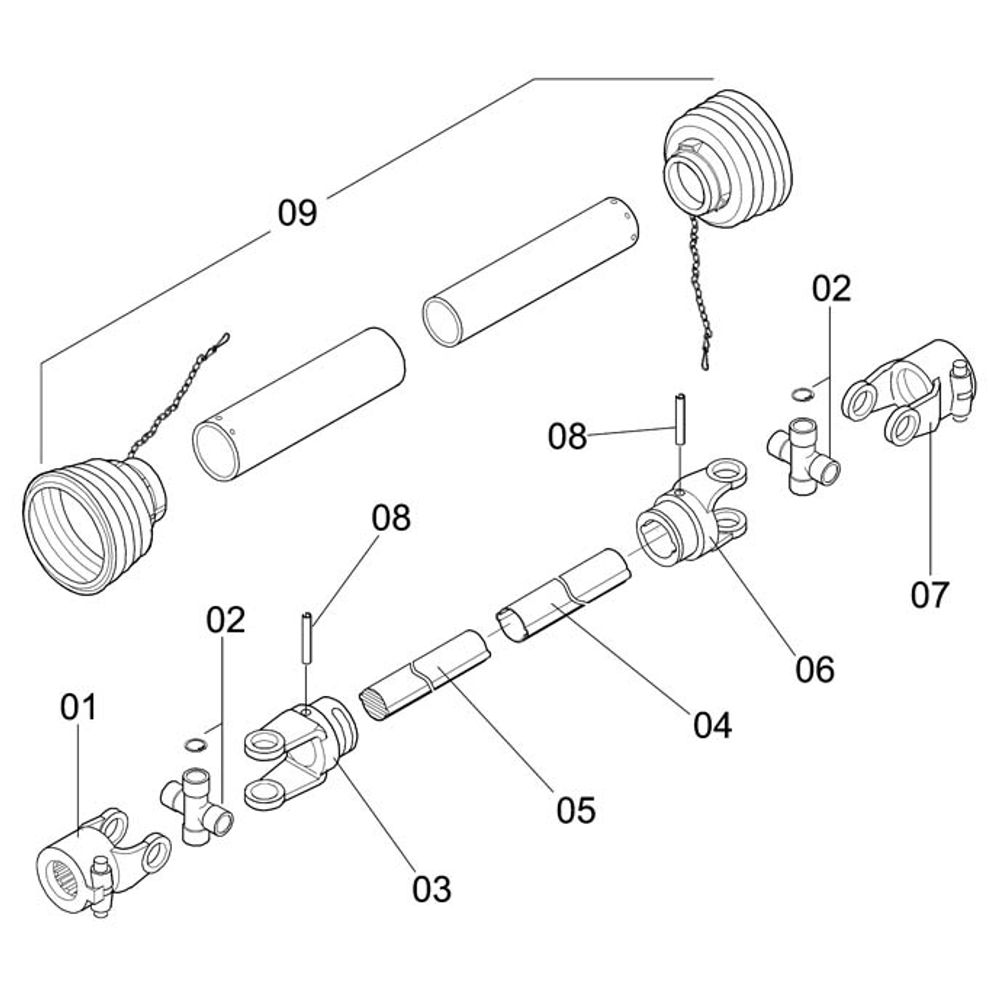 09
02
08
07
08
06
02
04
01
05
03