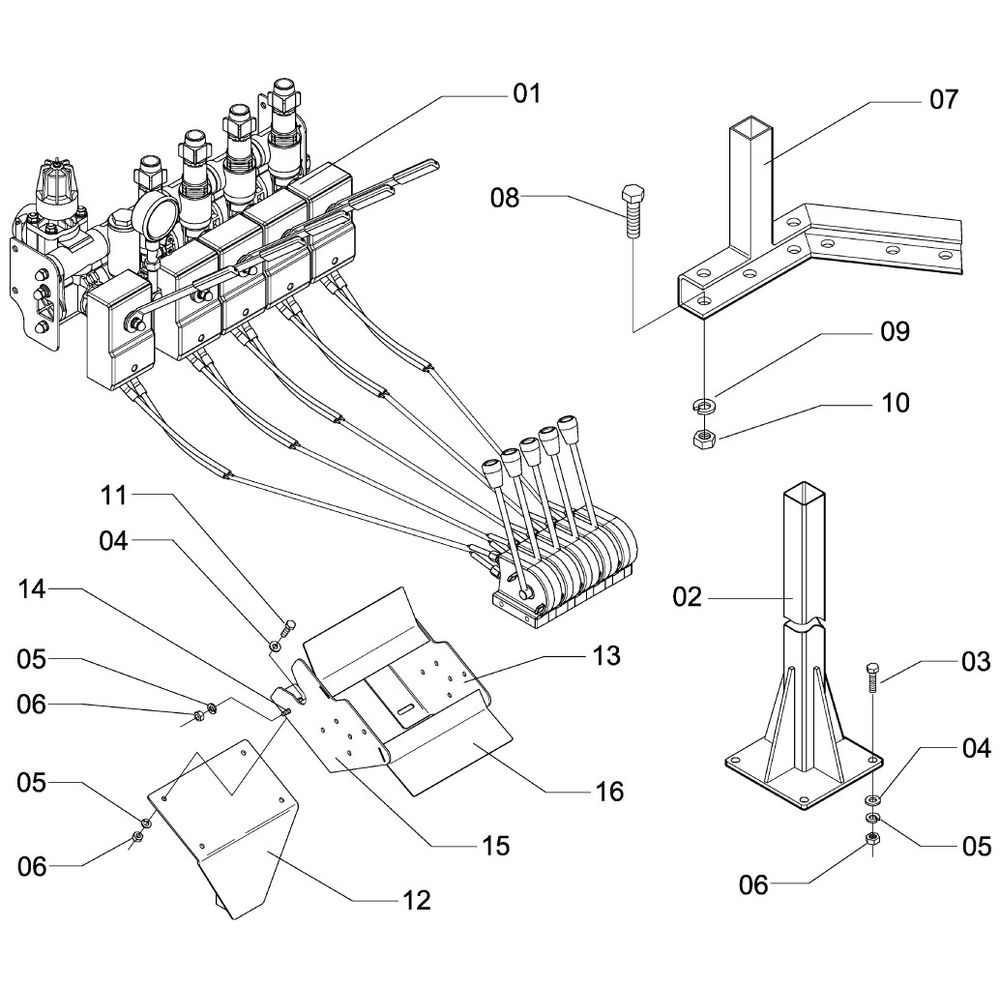 01
07
08
09
10
11
04
14
05
06
05
06
13
16
15
12
02
03
04
05
06