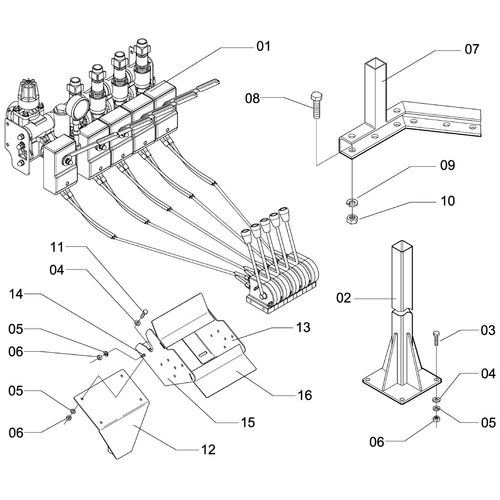 01
07
08
09
10
11
04
14
05
06
05
06
13
16
15
12
02
03
04
05
06