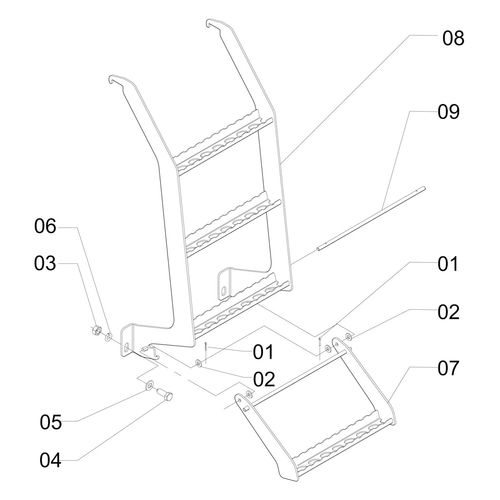 08
09
06
03
01
02
01
02
07
05
04