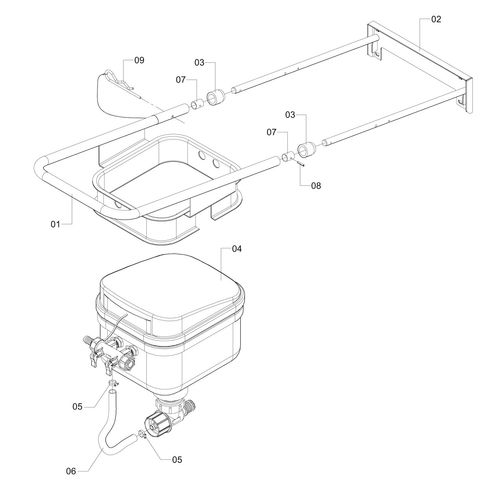 02
09
03
07
03
07
08
01
04
05
05
06