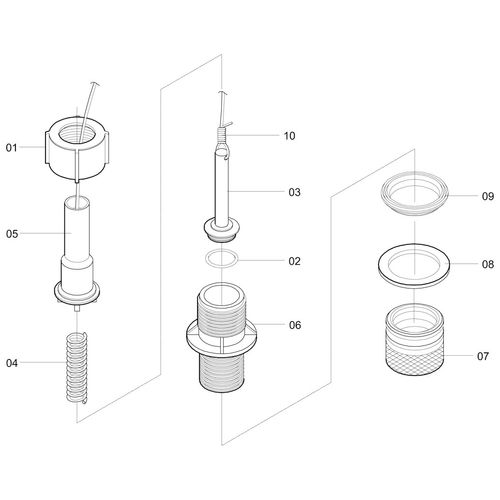 01
05
04
10
03
02
06
09
08
07