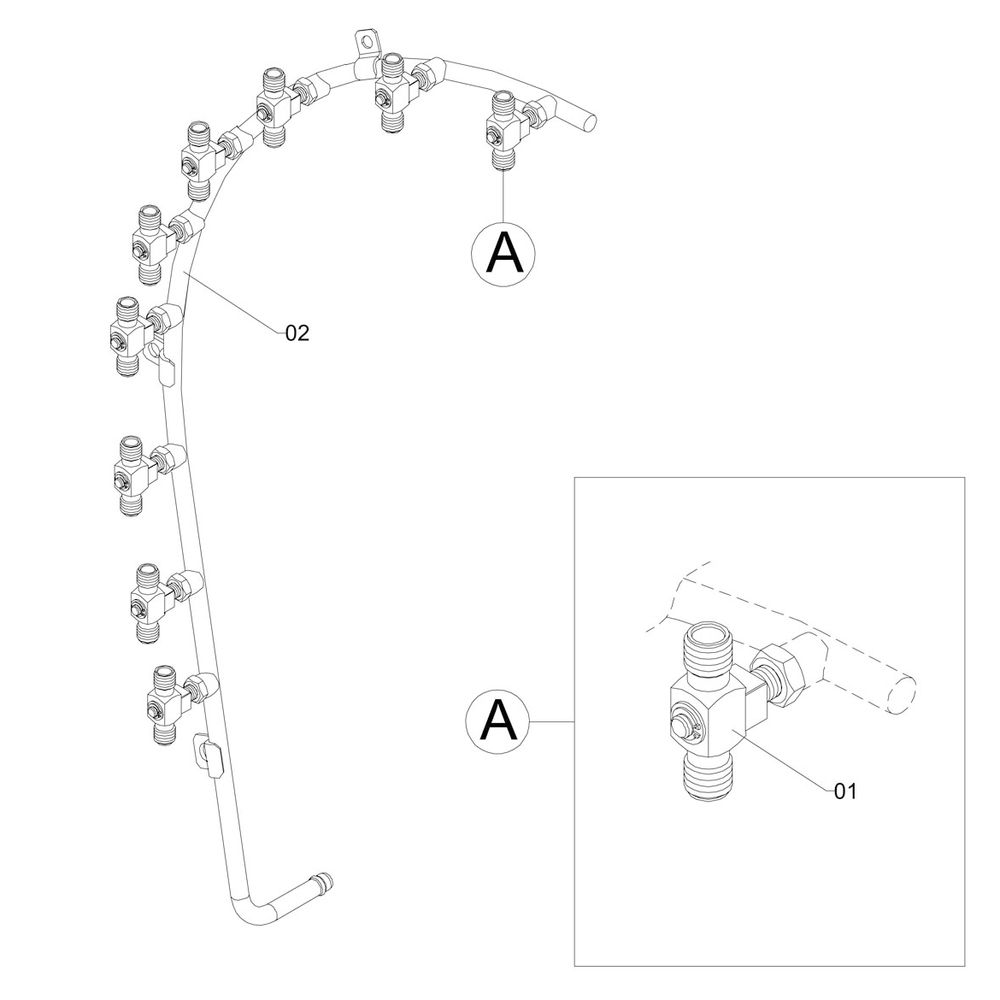 A

02

A

01