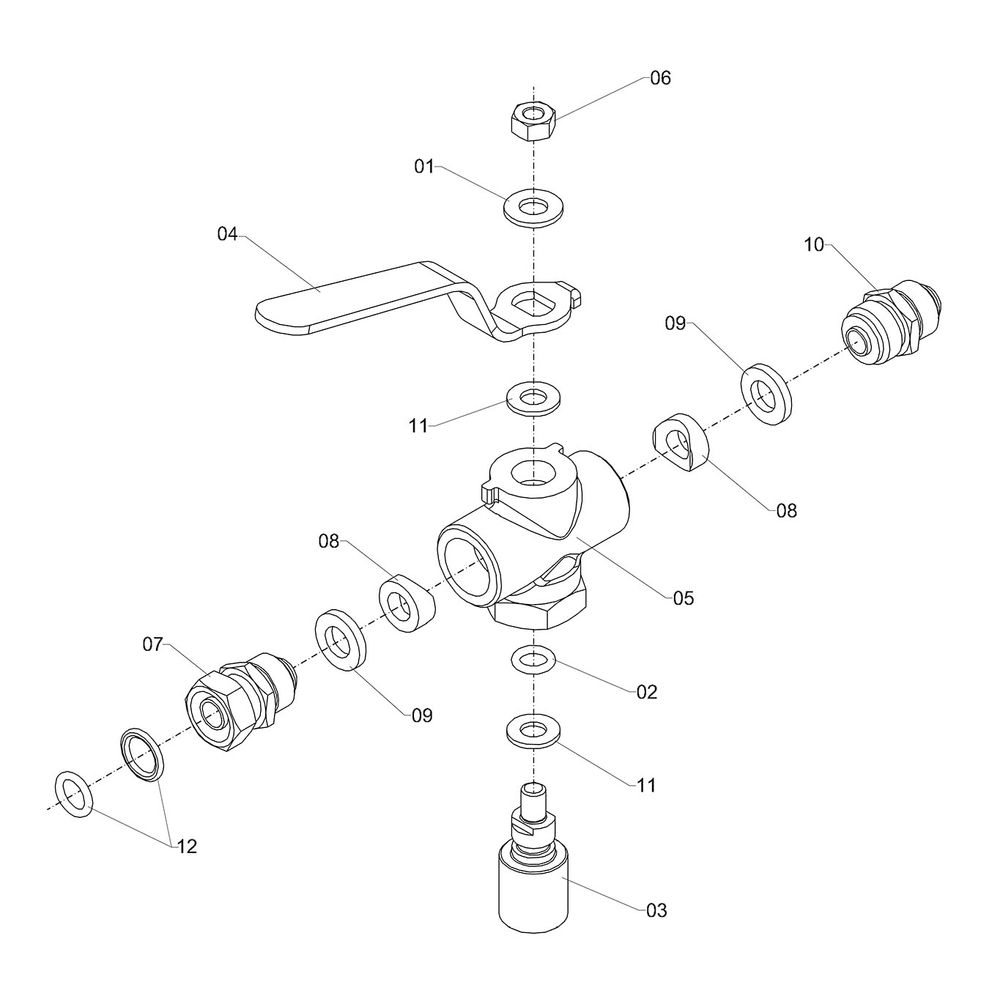 06
01
04
10
09
11
08
08
05
07
02
09
11
12
03