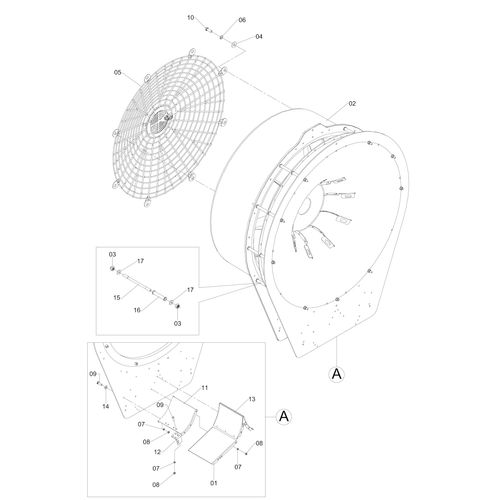 10
06
04
05
02
03
17
15
16
17
03
A
09
14
11
09
13
A
07
08
12
08
07
07
08
01