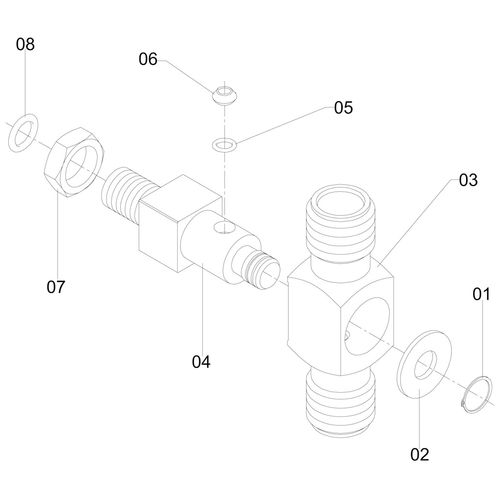 08
06
05
03
07
01
04
02