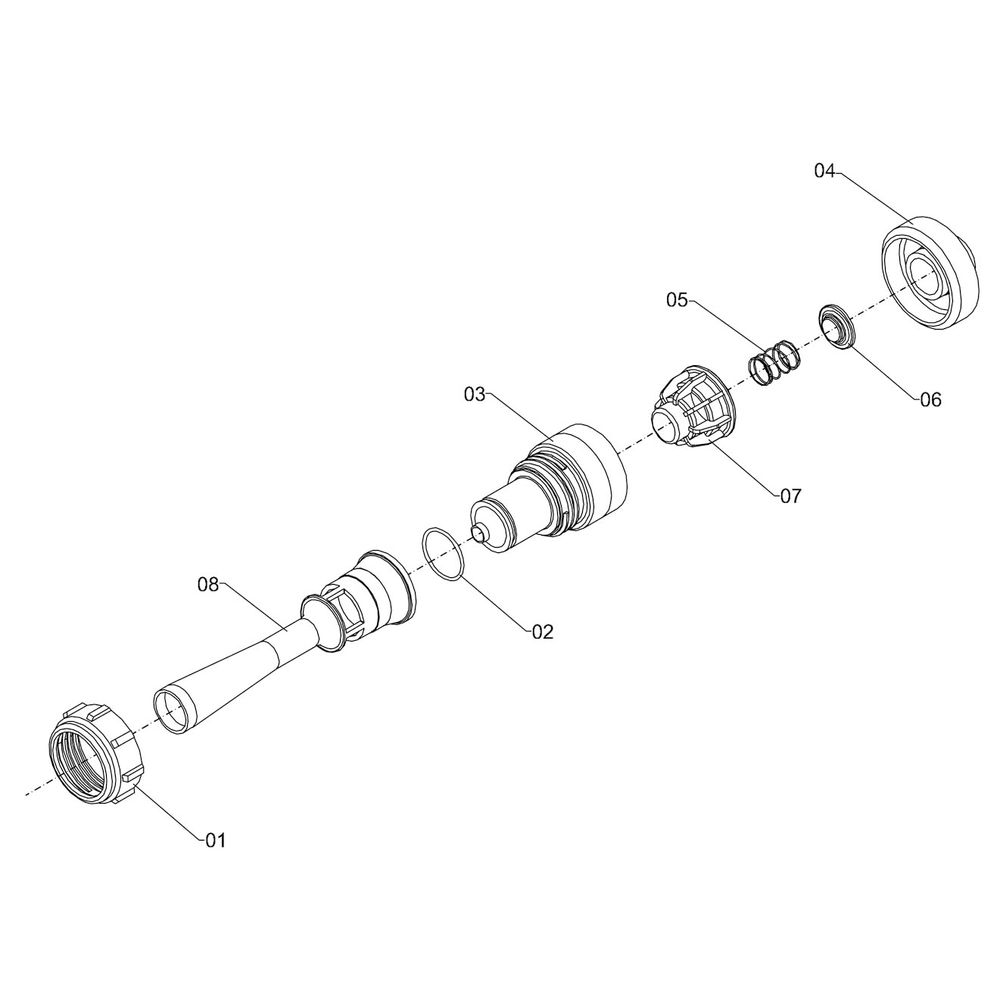 04
05
06
03
07
08
02
01