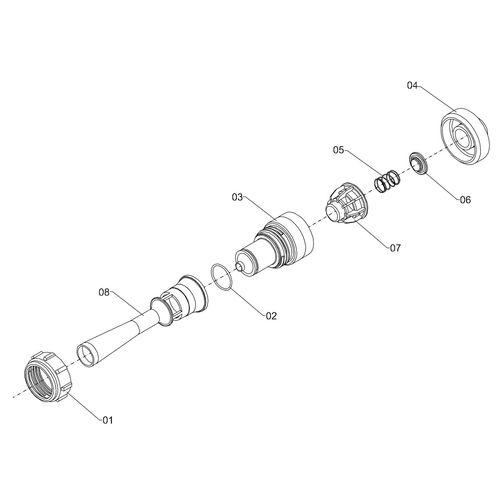 04

05

06

03

07

08

02

01