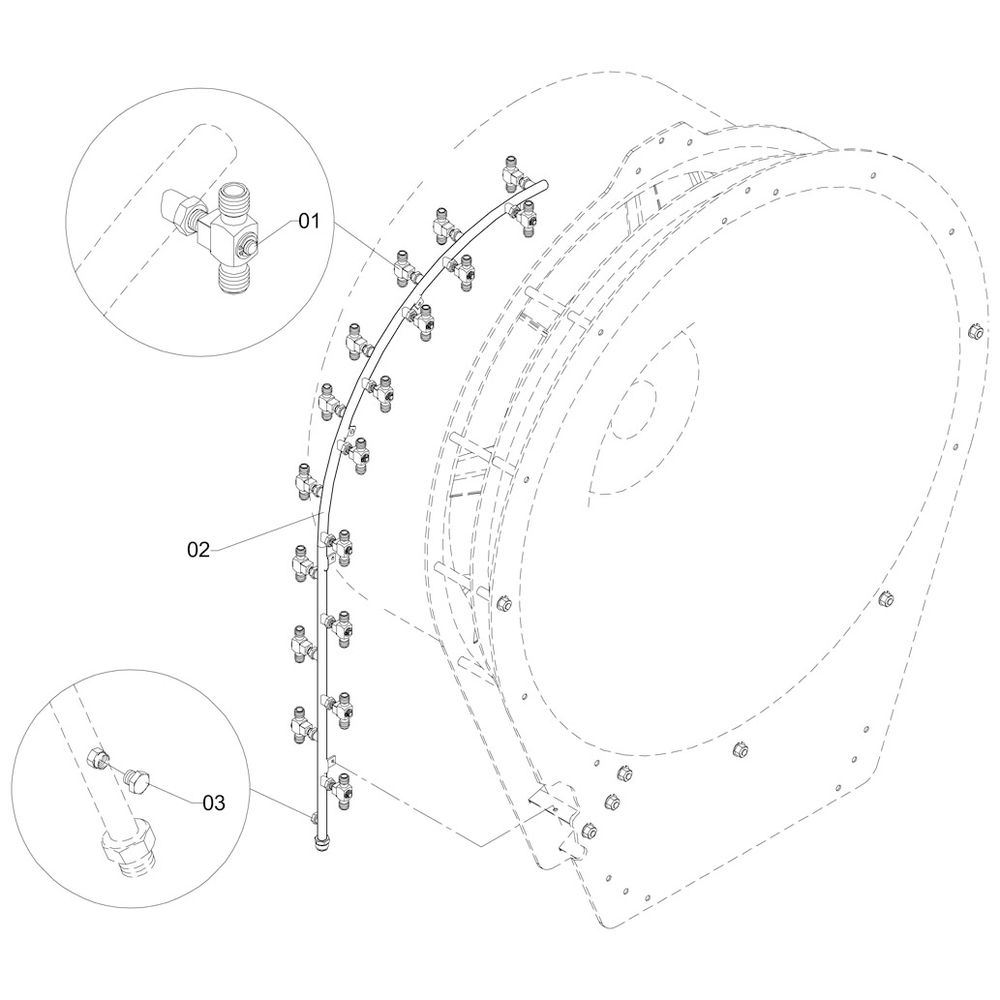 01

02

03