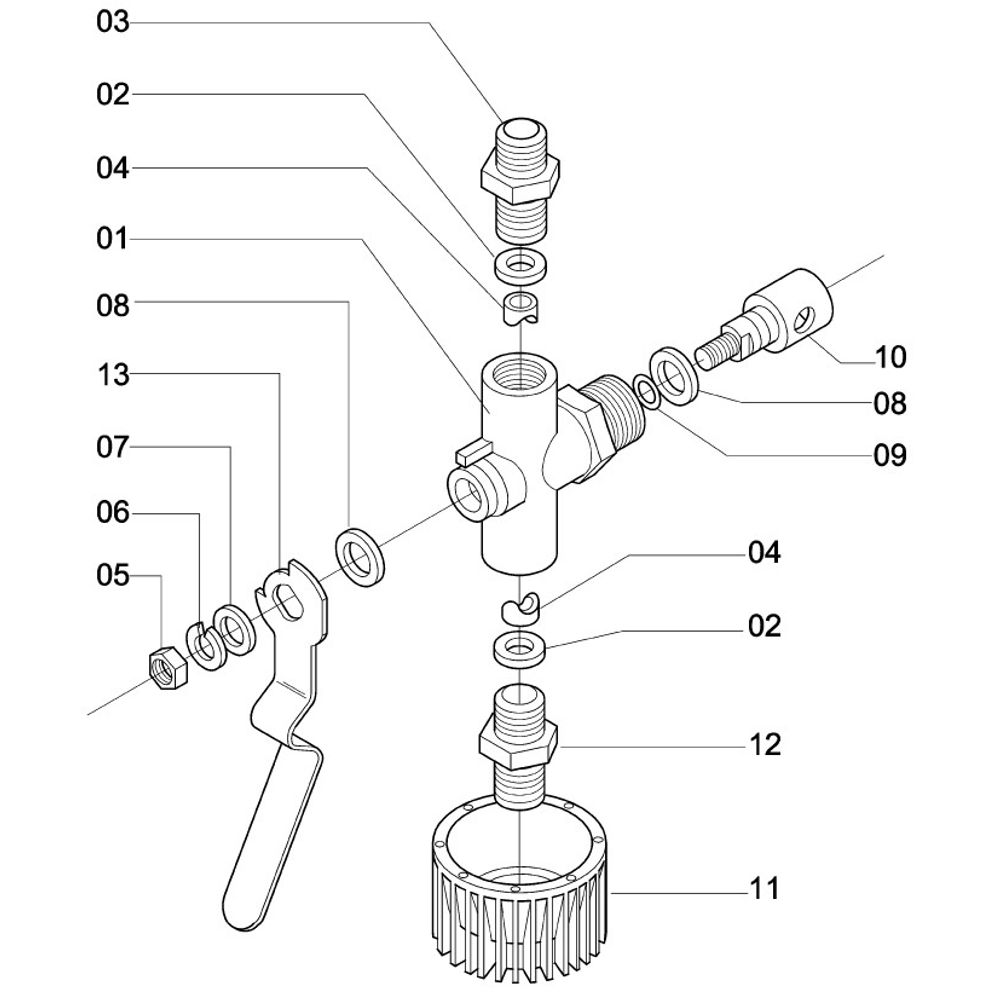 03
02
04
01
08
13
07
06
05
10
08
09
04
02
12
11