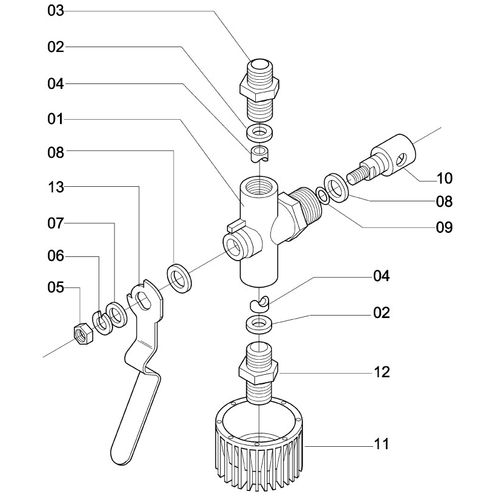 03
02
04
01
08
13
07
06
05
10
08
09
04
02
12
11