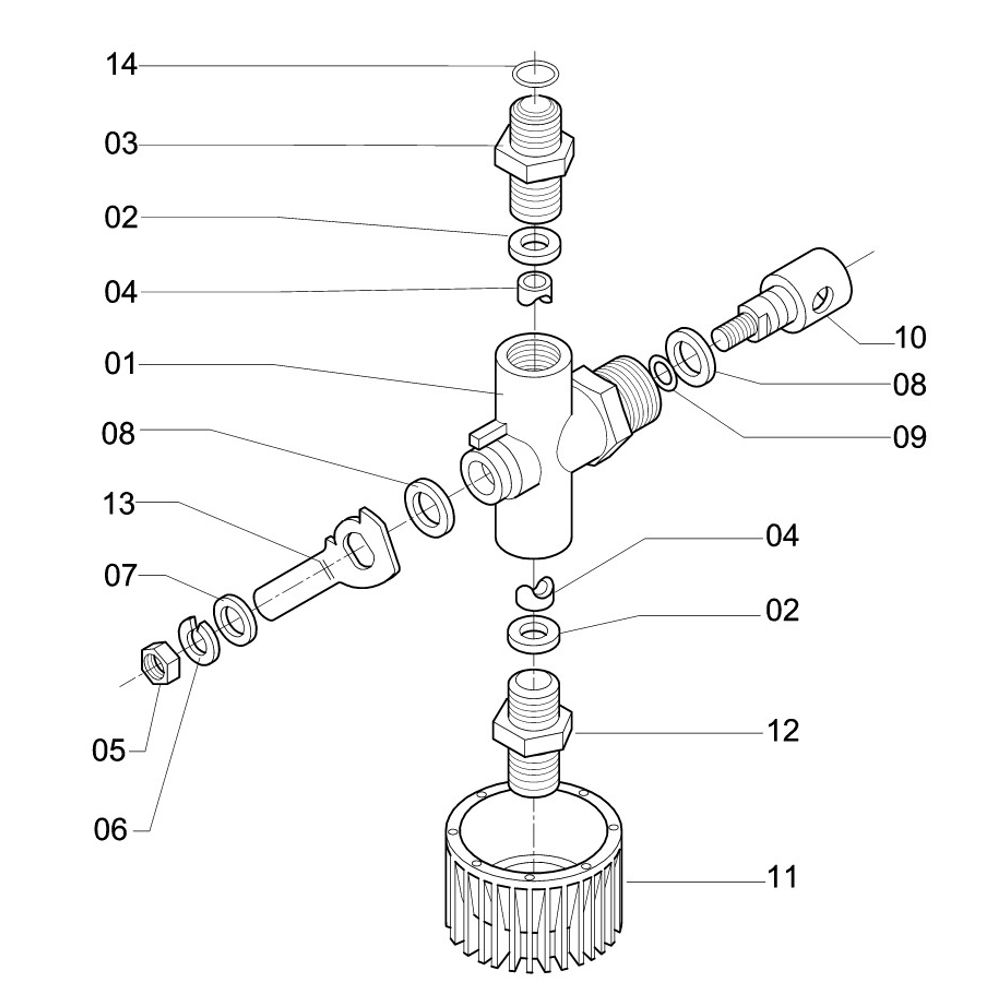 14
03
02
04
01
08
13
07
05
06
10
08
09
04
02
12
11