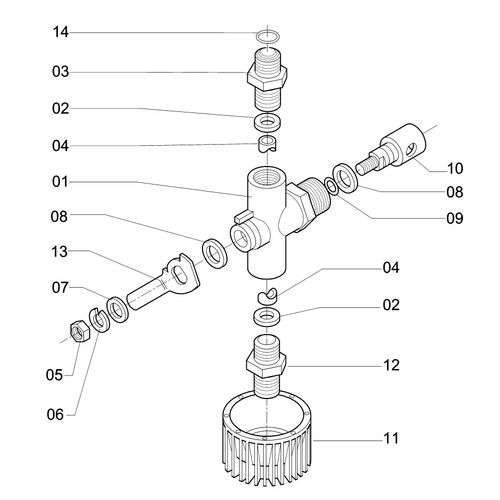 14
03
02
04
01
08
13
07
05
06
10
08
09
04
02
12
11