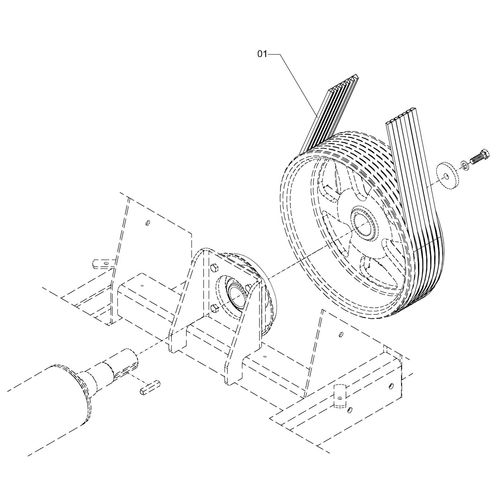 01