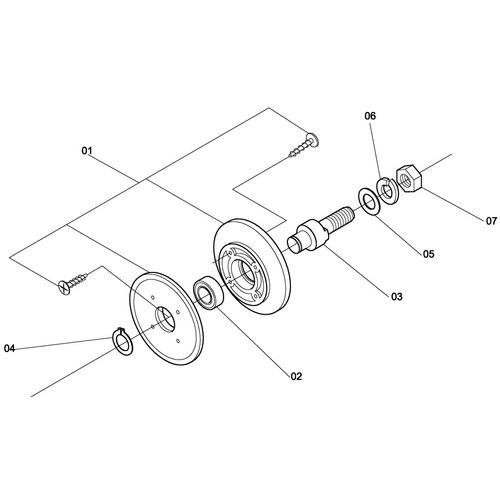 06
01
07
05
03
04
02