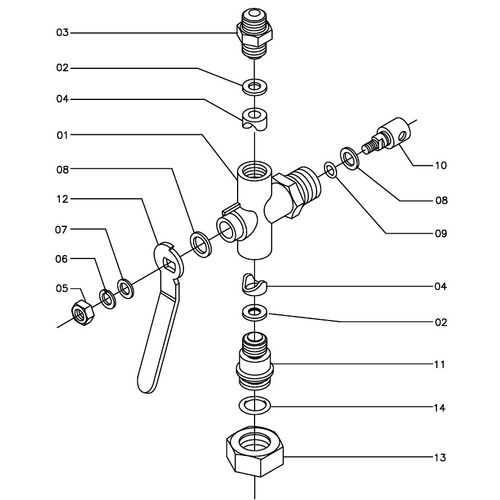 03
02
04
01
08
12
07
06
05
10
08
09
04
02
11
14
13