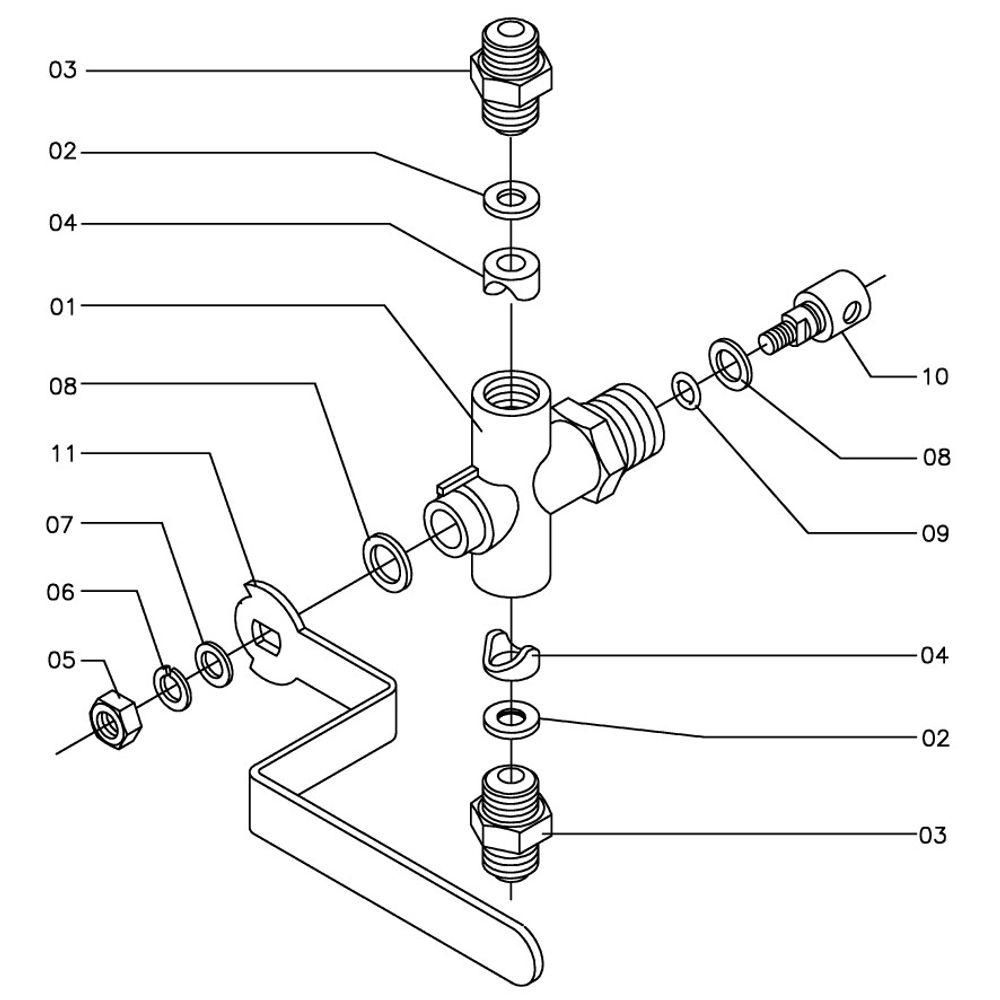 03
02
04
01
08
11
07
06
05
10
08
09
04
02
03