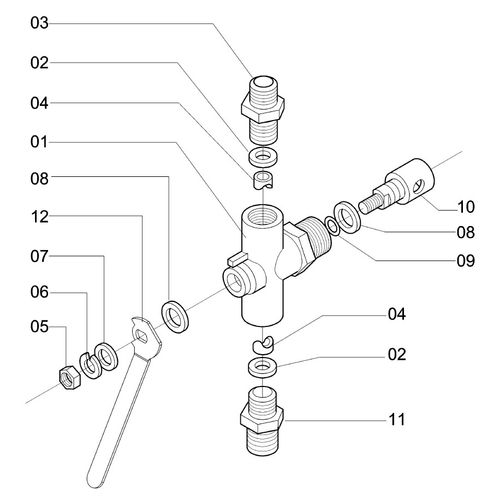 03
02
04
01
08
12
07
06
05
10
08
09
04
02
11