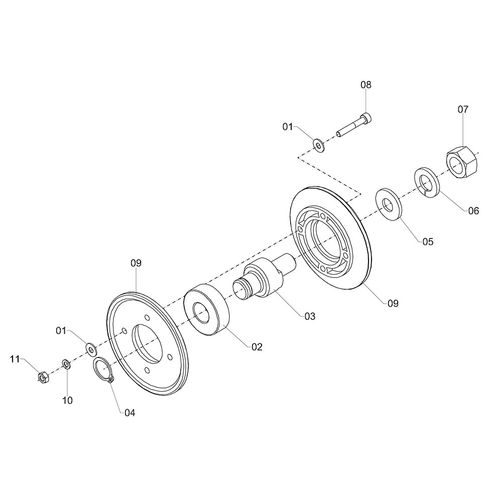 08
07
01
06
05
09
09
03
01
02
11
10
04