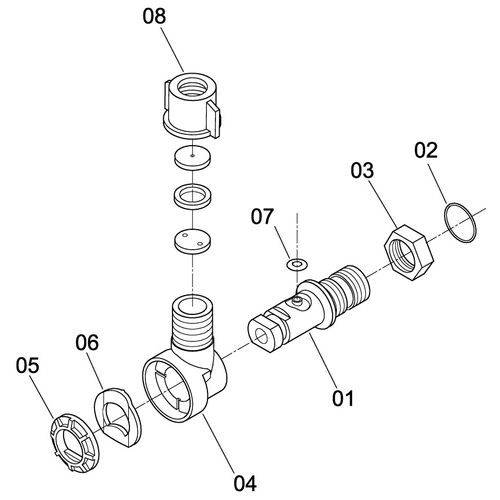 08
02
03
07
06
05
01
04