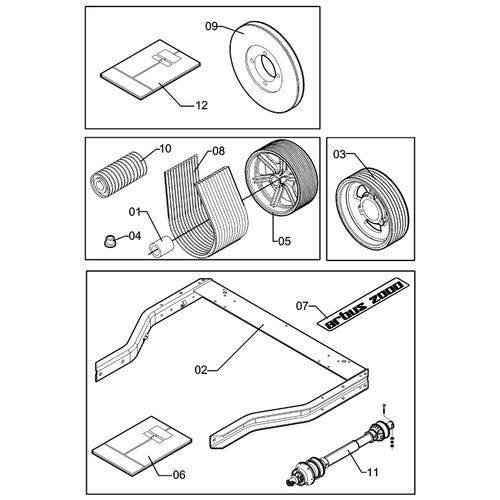 09

12

10

08

01

04

05

03

07

arbus 2000

02

06

11