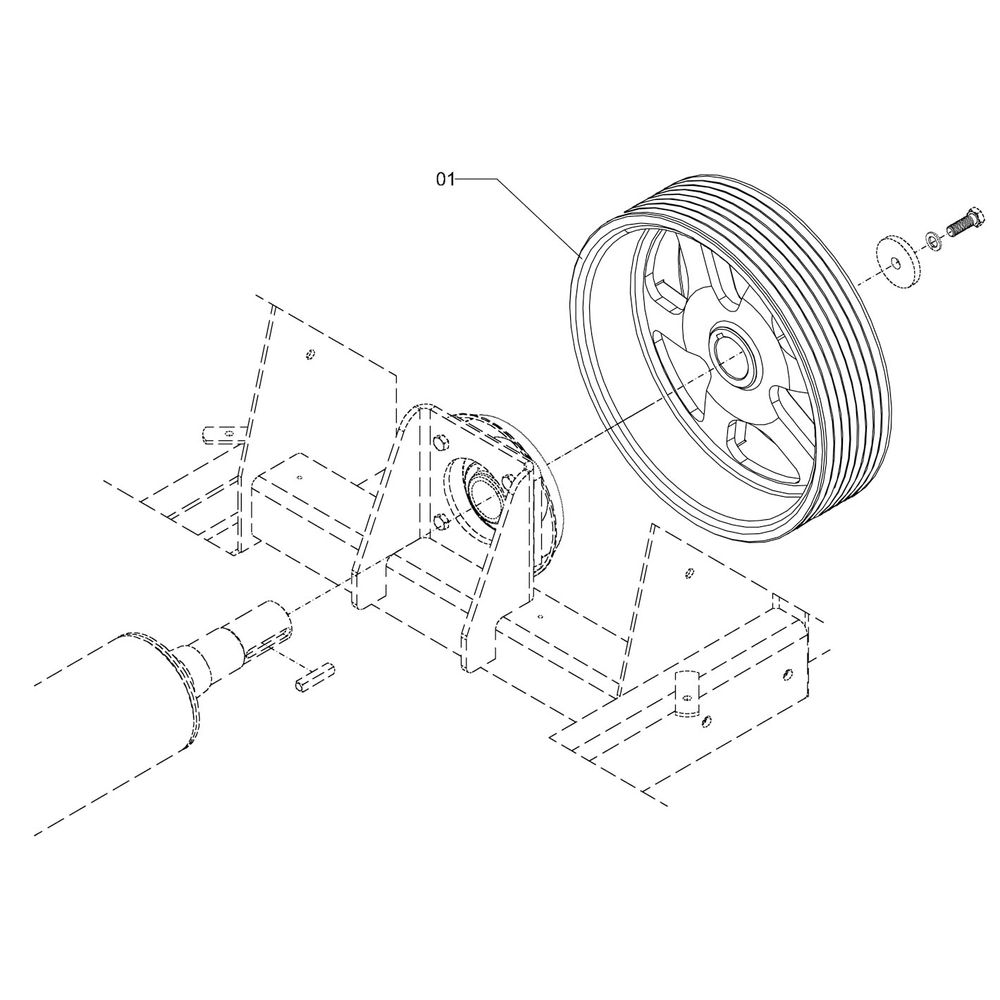 01