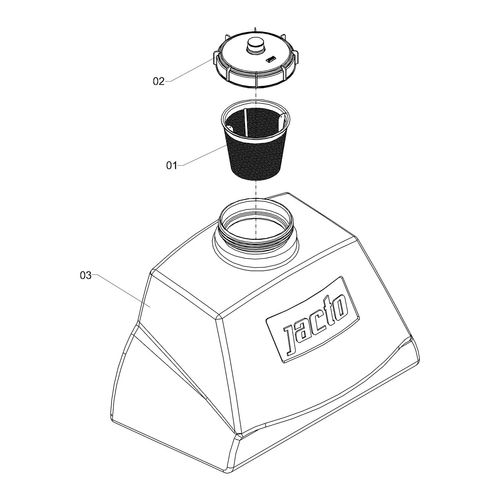 02

01

03

jacto