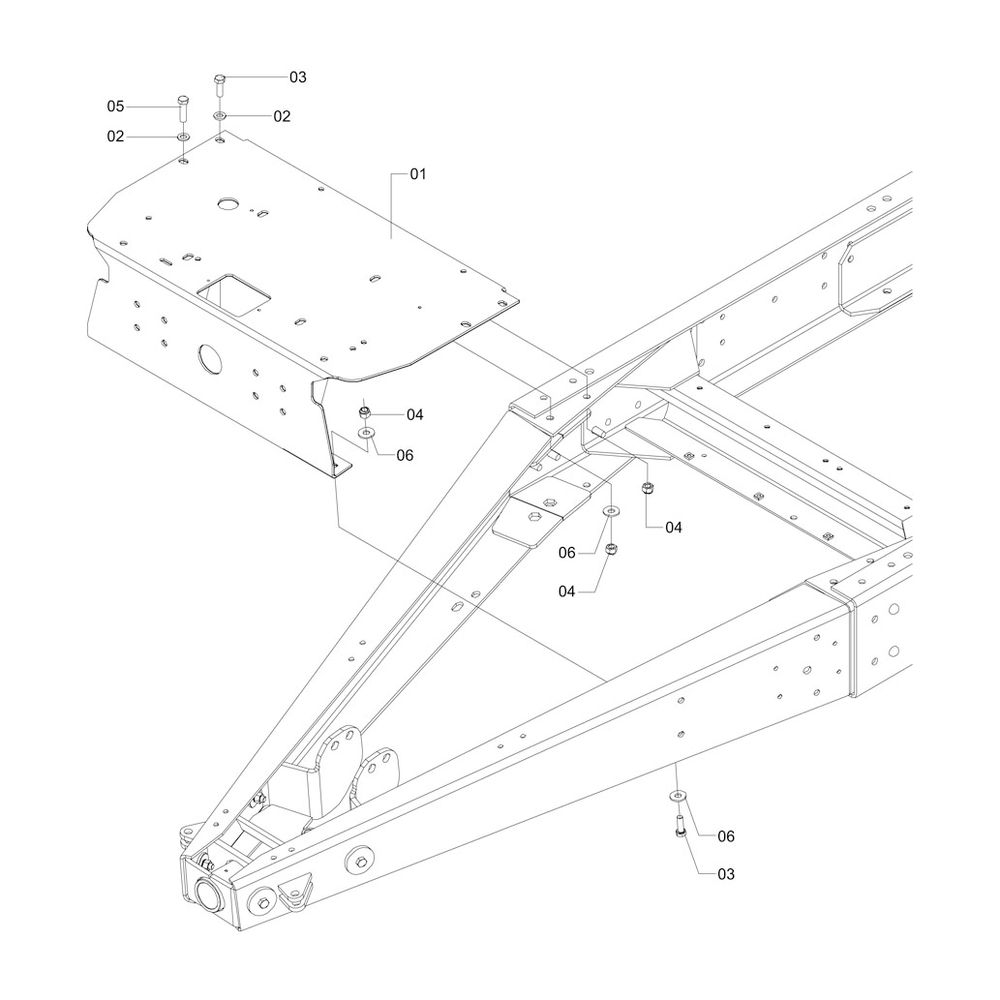 03
05
02
02
01
04
06
04
06
04
06
03