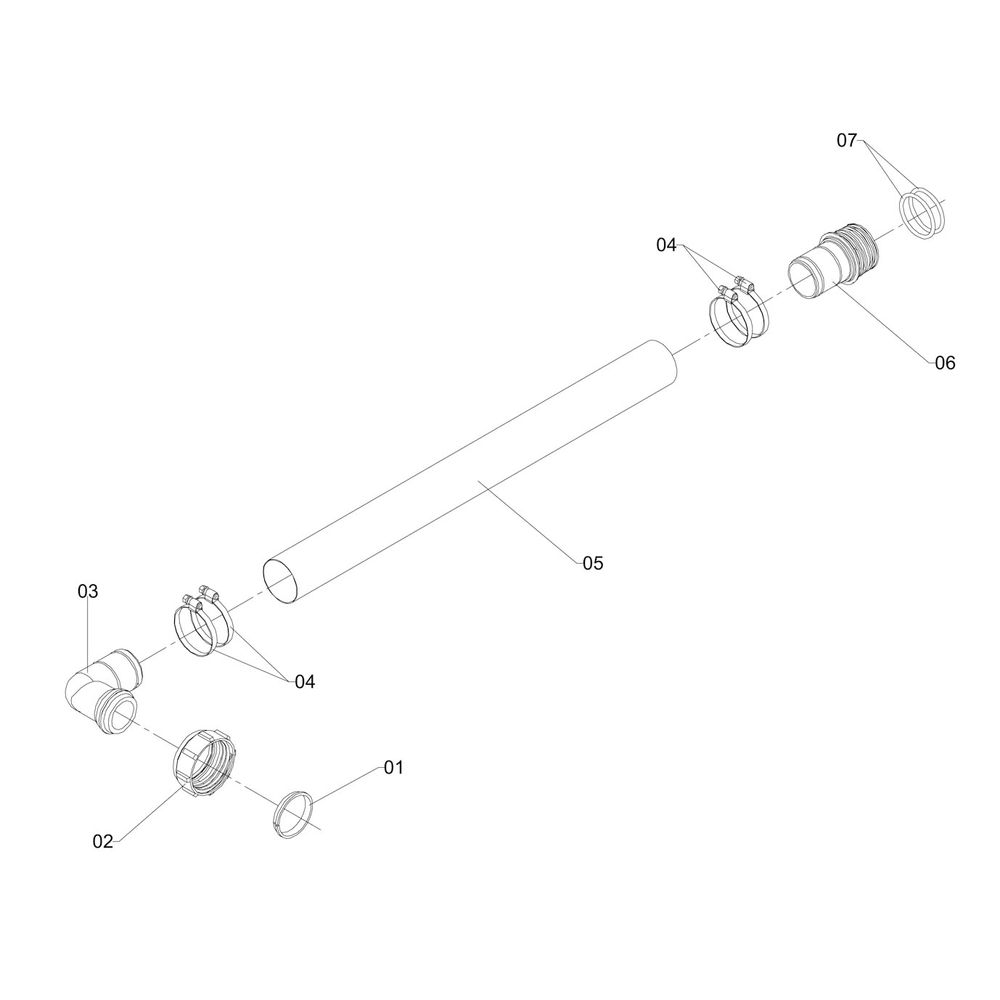 07

04

06

05

03

04

01

02