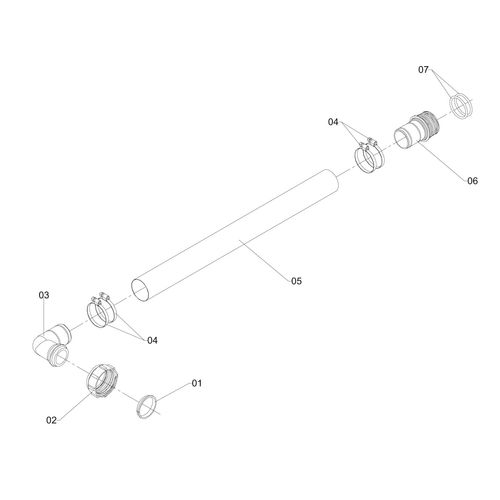 07

04

06

05

03

04

01

02