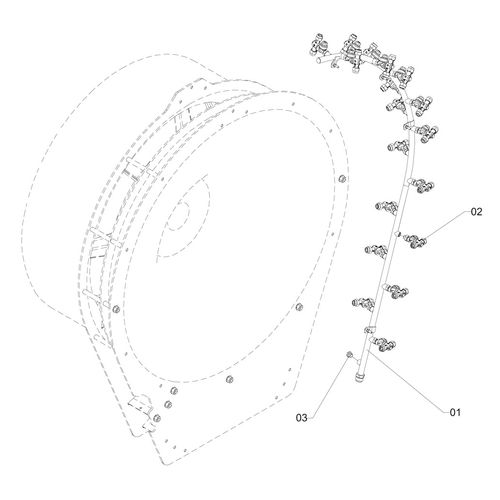 02

03

01