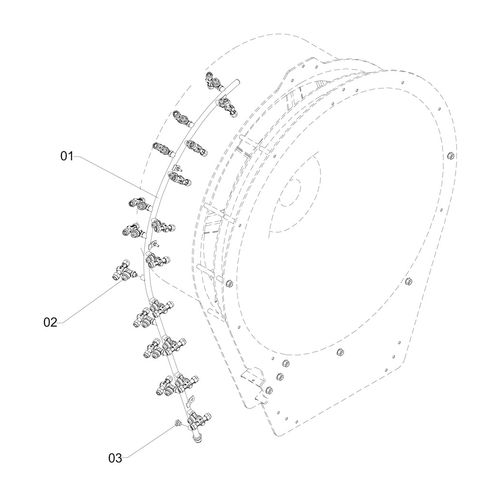 01

02

03