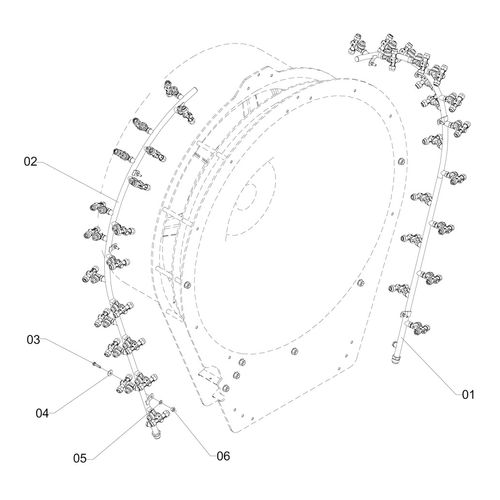 02

03

04

05

06

01