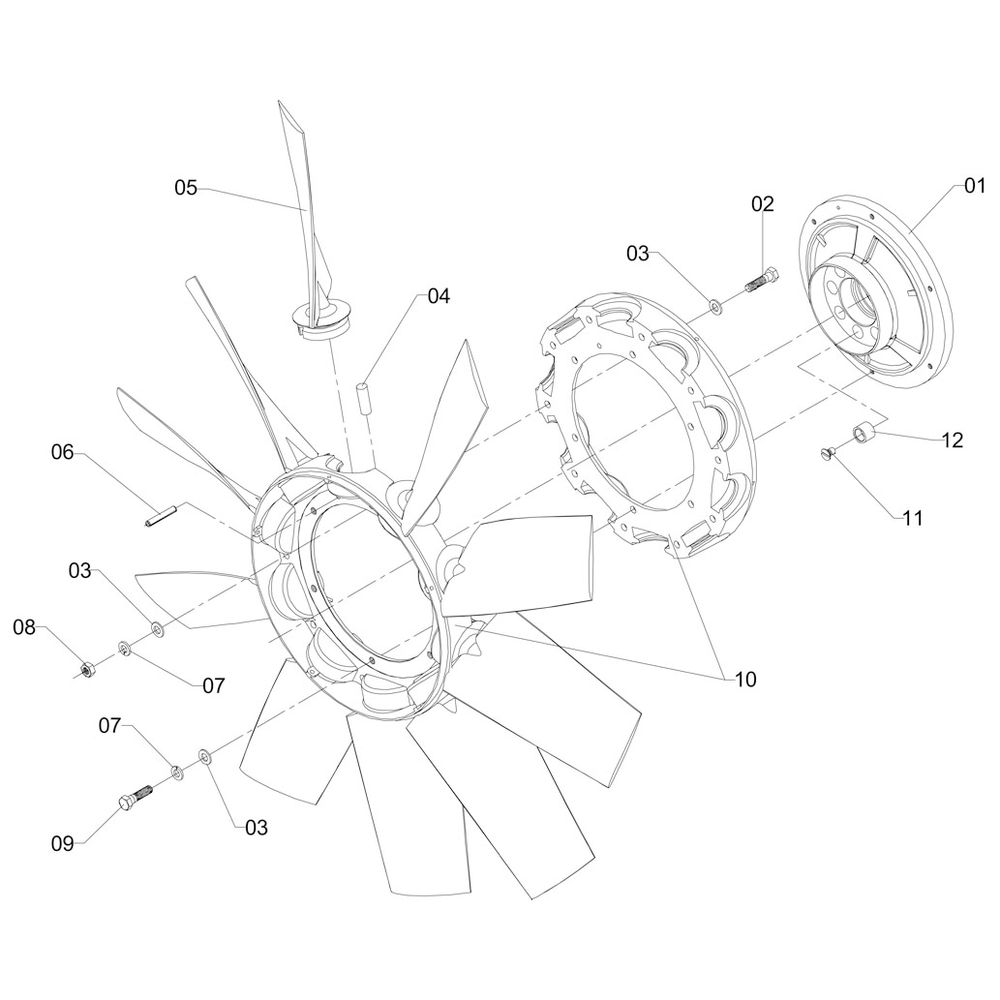 05
04
03
02
01
12
11
06
03
08
07
10
07
03
09