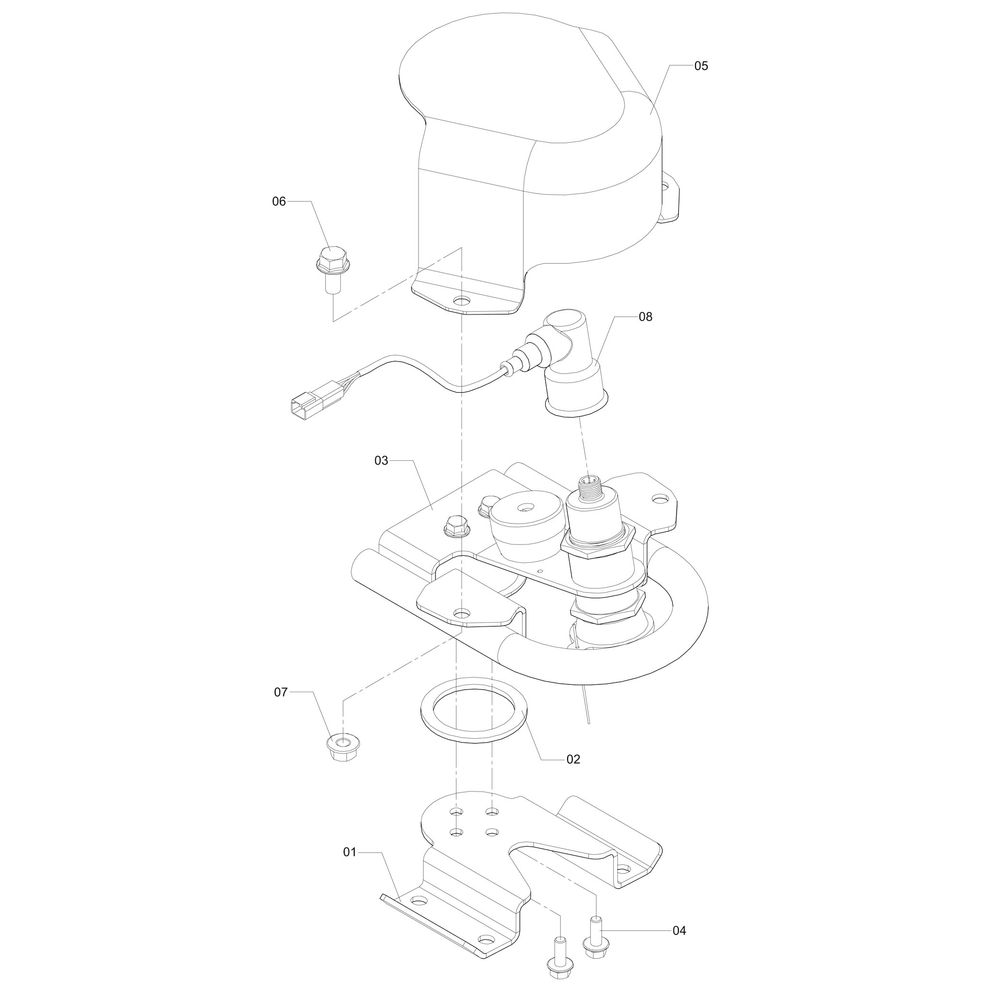 05

06

08

03

07

02

01

04