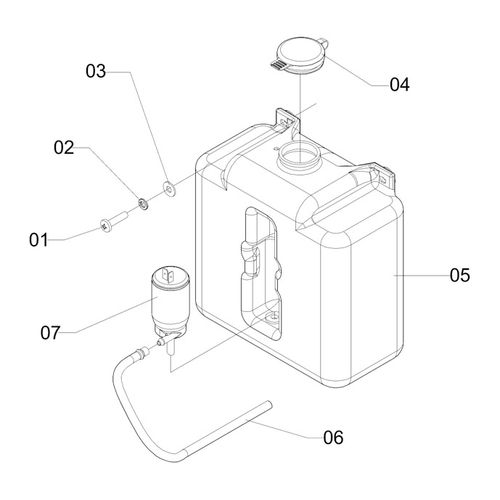 03
04
02
01
05
07
06